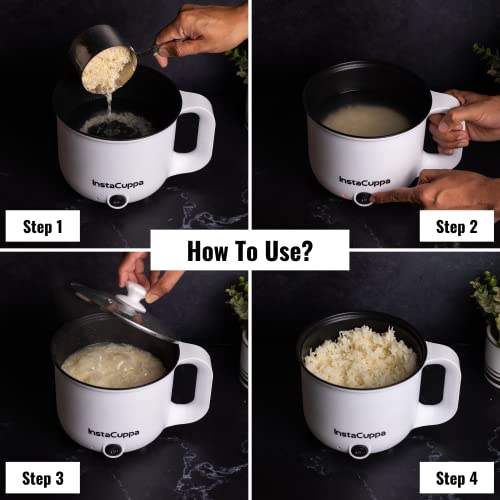 InstaCuppa

Step 1

InstaCuppa

Step 2

How To Use?

InstaCuppa

Step 3

InstaCuppa

Step 4