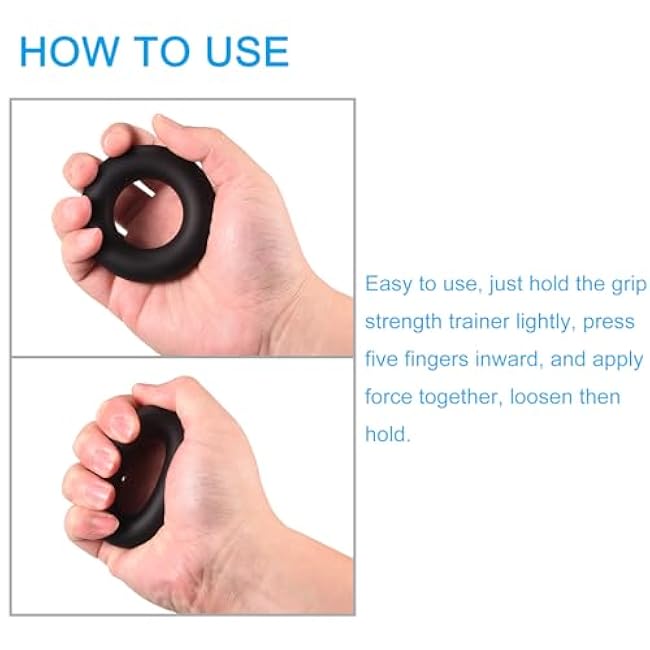 HOW TO USE

Easy to use, just hold the grip strength trainer lightly, press five fingers inward, and apply force together, loosen then hold.