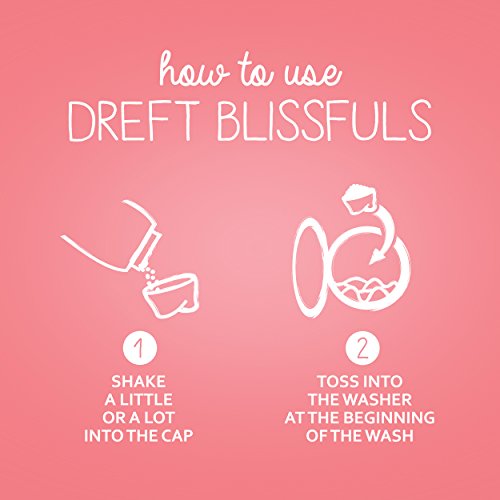 how to use
DREFT BLISSFULS

1
SHAKE A LITTLE OR A LOT INTO THE CAP

2
TOSS INTO THE WASHER AT THE BEGINNING OF THE WASH