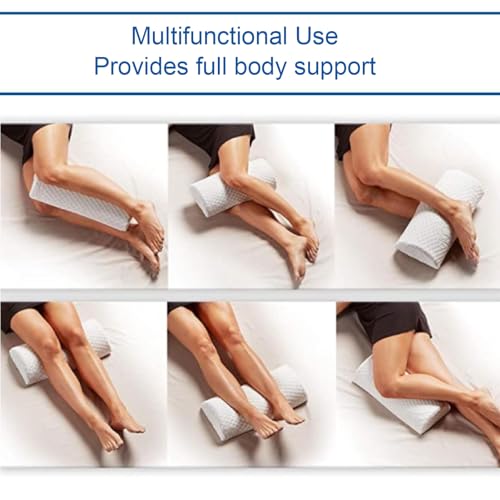 Multifunctional Use
Provides full body support