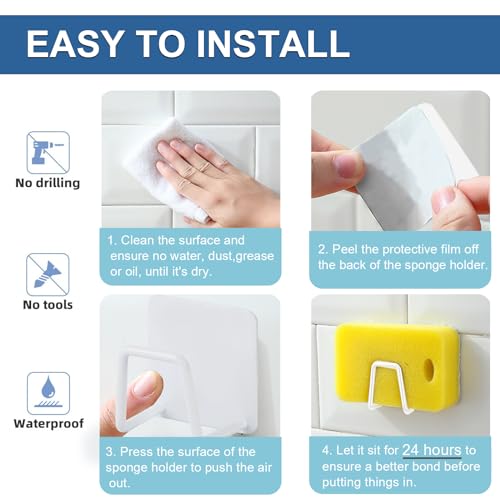 EASY TO INSTALL

No drilling

No tools

Waterproof

1. Clean the surface and ensure no water, dust,grease or oil, until it's dry.

2. Peel the protective film off the back of the sponge holder.

3. Press the surface of the sponge holder to push the air out.

4. Let it sit for 24 hours to ensure a better bond before putting things in.