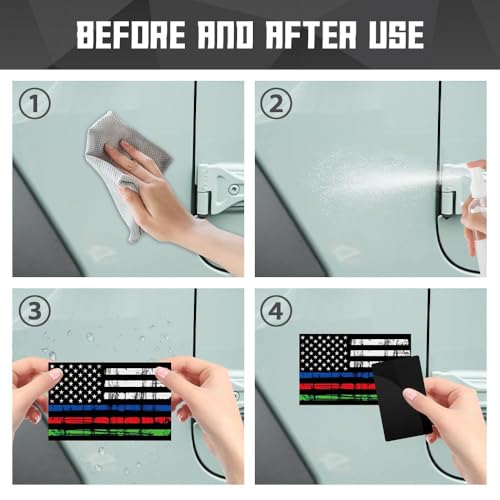 BEFORE AND AFTER USE

①

②

③

④