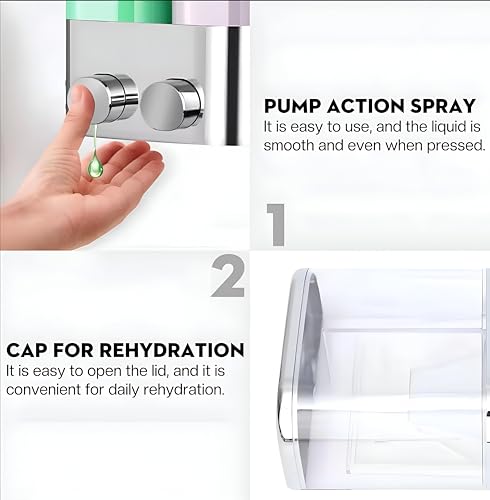 PUMP ACTION SPRAY
It is easy to use, and the liquid is smooth and even when pressed.

1

2

CAP FOR REHYDRATION
It is easy to open the lid, and it is convenient for daily rehydration.