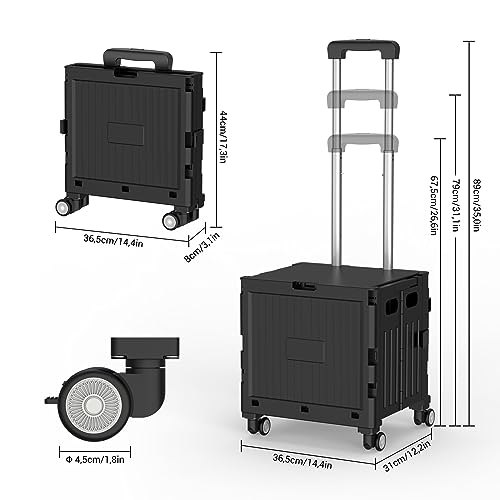 44cm/17,3in

36,5cm/14,4in

8cm/3,1in

67,5cm/26,6in

79cm/31,1in

89cm/35,0in

Φ 4,5cm/1,8in

36,5cm/14,4in

31cm/12,2in