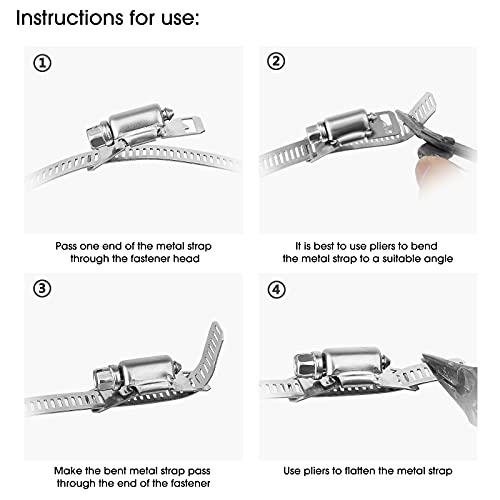 Instructions for use:

①

Pass one end of the metal strap through the fastener head

②

It is best to use pliers to bend the metal strap to a suitable angle

③

Make the bent metal strap pass through the end of the fastener

④

Use pliers to flatten the metal strap