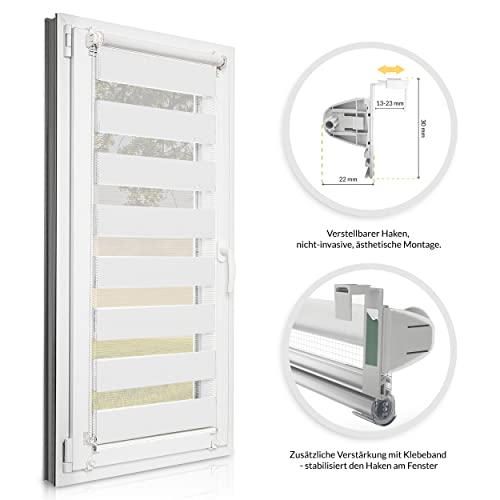 13-23 mm

30 mm

22 mm

Verstellbarer Haken, nicht-invasive, ästhetische Montage.

Zusätzliche Verstärkung mit Klebeband - stabilisiert den Haken am Fenster