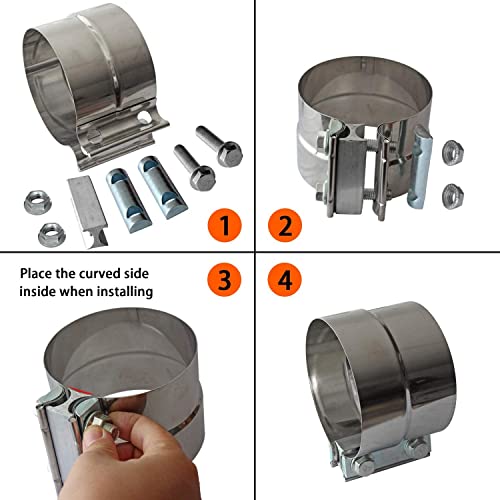 1

2

Place the curved side inside when installing

3

4