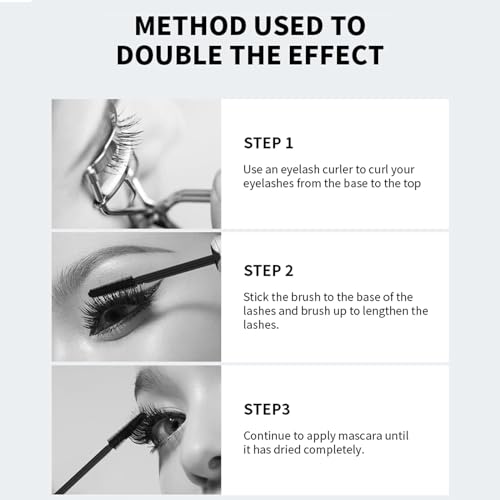 METHOD USED TO DOUBLE THE EFFECT

STEP 1

Use an eyelash curler to curl your eyelashes from the base to the top

STEP 2

Stick the brush to the base of the lashes and brush up to lengthen the lashes.

STEP3

Continue to apply mascara until it has dried completely.