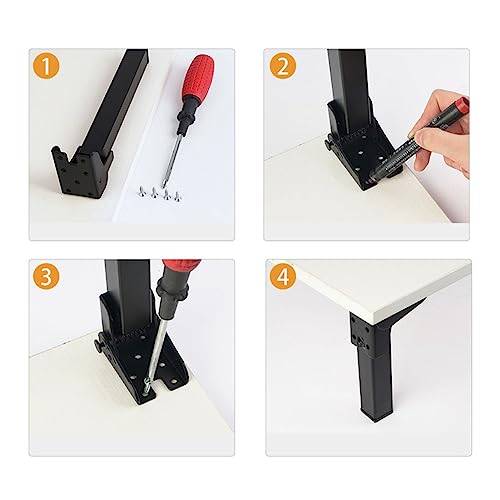 1

2

3

4