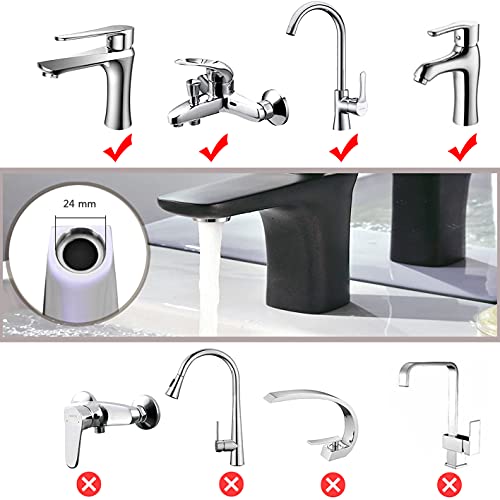 24 mm