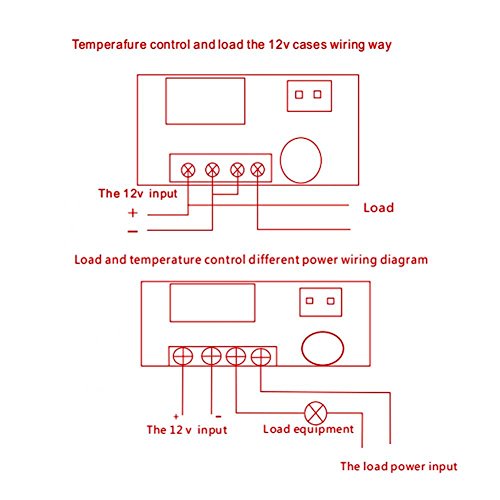 Temperafure control and load the 12v cases wiring way

The 12v input

+

−

Load

Load and temperature control different power wiring diagram

+

−

The 12 v input

Load equipment

The load power input