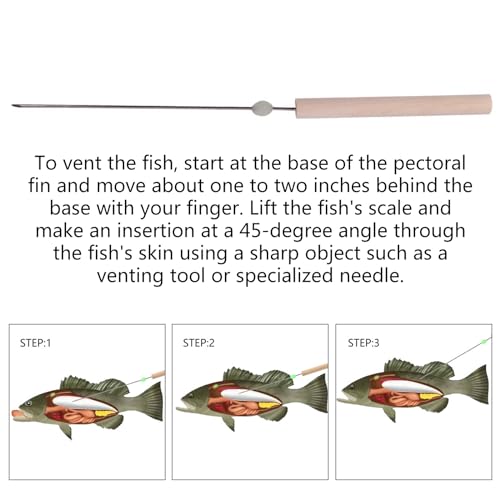 To vent the fish, start at the base of the pectoral fin and move about one to two inches behind the base with your finger. Lift the fish's scale and make an insertion at a 45-degree angle through the fish's skin using a sharp object such as a venting tool or specialized needle.

STEP:1

STEP:2

STEP:3