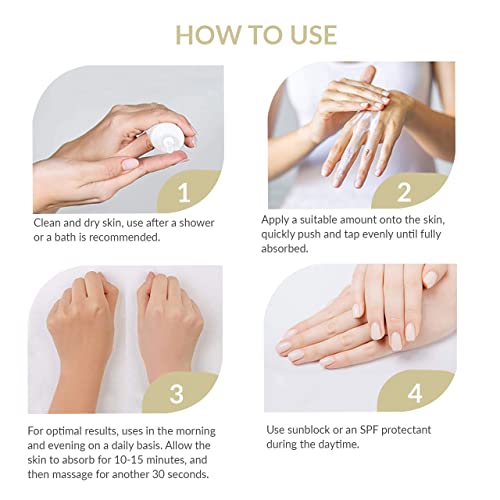 HOW TO USE

1

Clean and dry skin, use after a shower or a bath is recommended.

2

Apply a suitable amount onto the skin, quickly push and tap evenly until fully absorbed.

3

For optimal results, uses in the morning and evening on a daily basis. Allow the skin to absorb for 10-15 minutes, and then massage for another 30 seconds.

4

Use sunblock or an SPF protectant during the daytime.