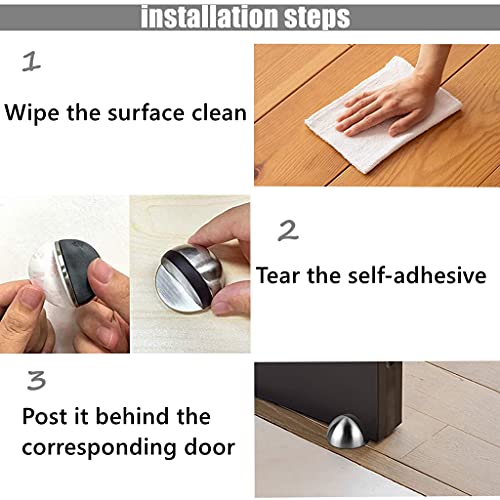 installation steps

1

Wipe the surface clean

2

Tear the self-adhesive

3

Post it behind the corresponding door