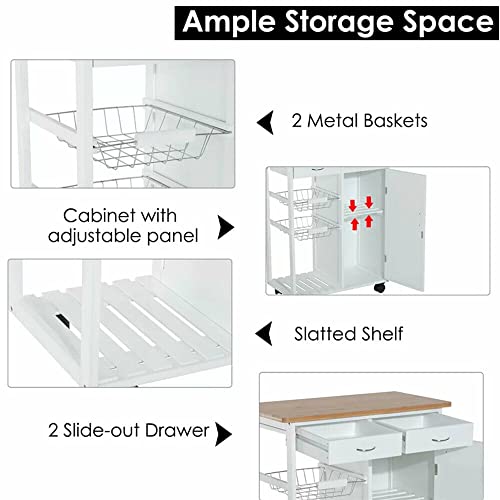 Ample Storage Space

2 Metal Baskets

Cabinet with adjustable panel

Slatted Shelf

2 Slide-out Drawer