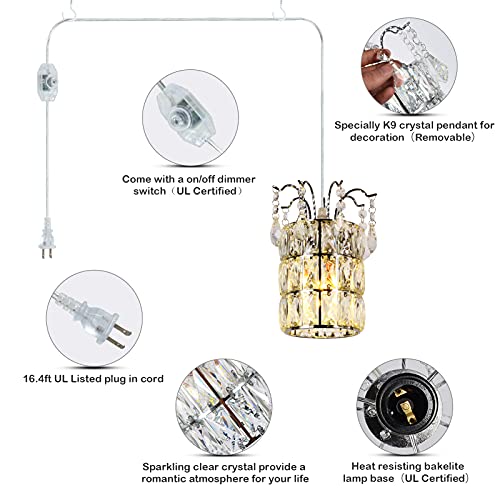 Specially K9 crystal pendant for decoration（Removable）

Come with a on/off dimmer switch（UL Certified）

16.4ft UL Listed plug in cord

Sparkling clear crystal provide a romantic atmosphere for your life

Heat resisting bakelite lamp base（UL Certified）