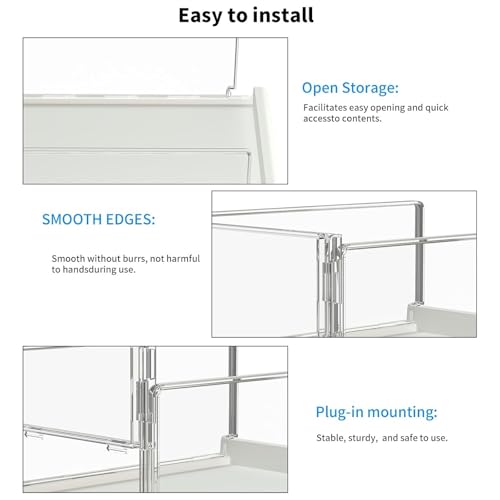 Easy to install

Open Storage:

Facilitates easy opening and quick accessto contents.

SMOOTH EDGES:

Smooth without burrs, not harmful to handsduring use.

Plug-in mounting:

Stable, sturdy, and safe to use.