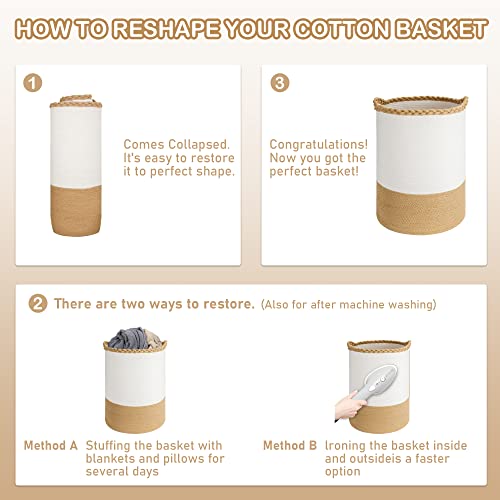 HOW TO RESHAPE YOUR COTTON BASKET

1

Comes Collapsed. It's easy to restore it to perfect shape.

3

Congratulations! Now you got the perfect basket!

2 There are two ways to restore. (Also for after machine washing)

Method A Stuffing the basket with blankets and pillows for several days

Method B Ironing the basket inside and outsideis a faster option