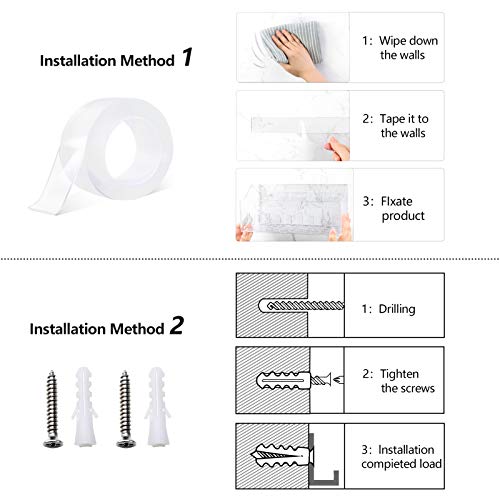 Installation Method 1

1: Wipe down the walls

2: Tape it to the walls

3: FIxate product

Installation Method 2

1: Drilling

2: Tighten the screws

3: Installation compieted load