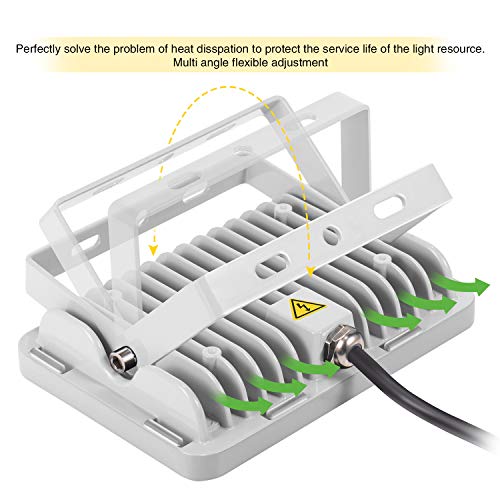 Perfectly solve the problem of heat disspation to protect the service life of the light resource.
Multi angle flexible adjustment