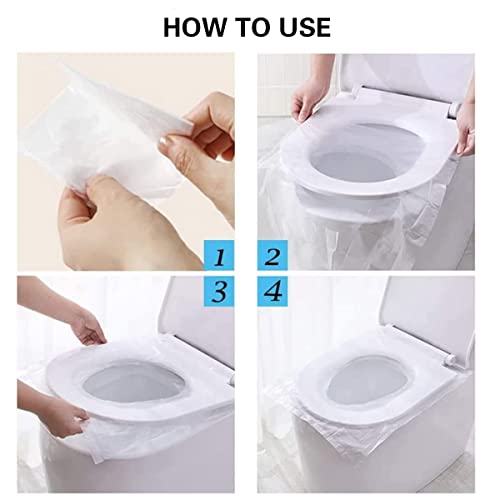 HOW TO USE

1

2

3

4