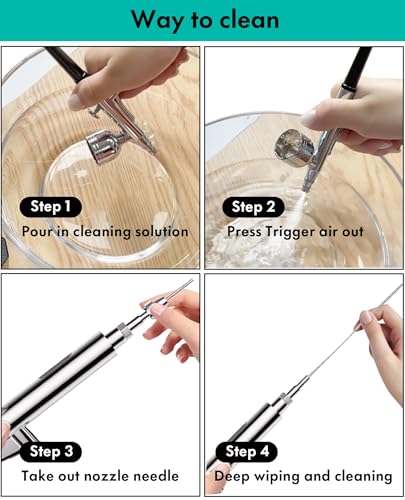 Way to clean

Step 1
Pour in cleaning solution

Step 2
Press Trigger air out

Step 3
Take out nozzle needle

Step 4
Deep wiping and cleaning