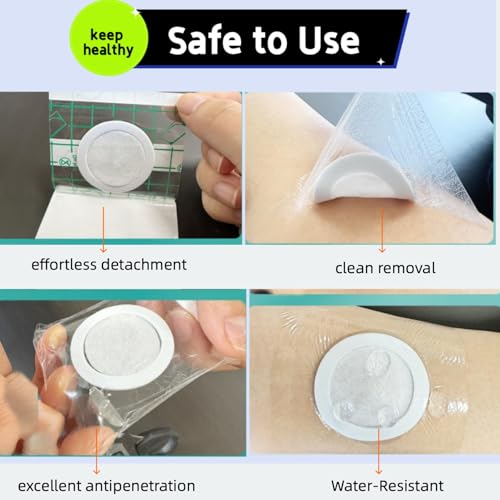 keep healthy

Safe to Use

effortless detachment

clean removal

excellent antipenetration

Water-Resistant