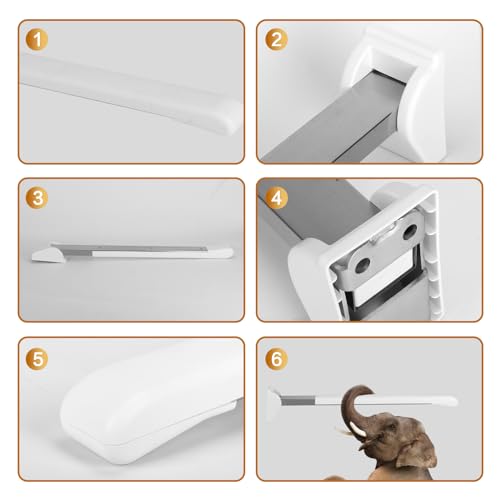 1

2

3

4

5

6