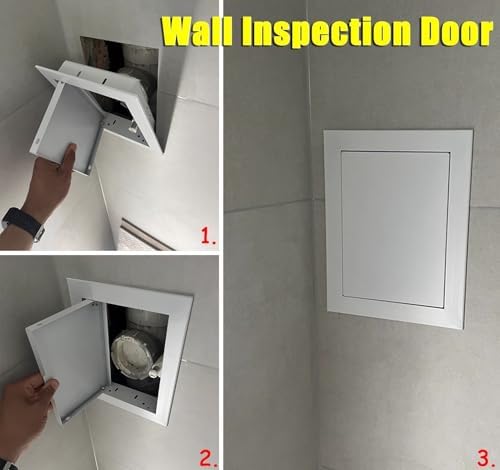 Wall Inspection Door

1.

2.

3.