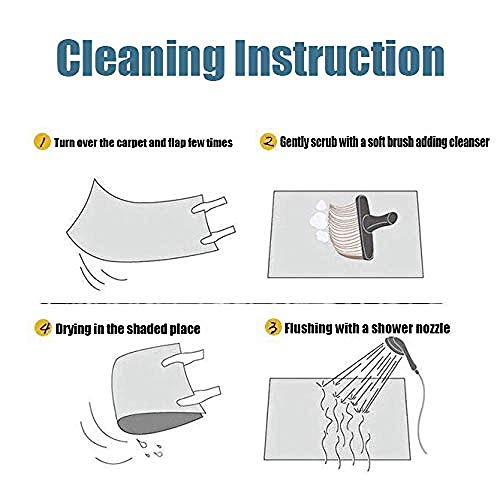 Cleaning Instruction

1 Turn over the carpet and flap few times

2 Gently scrub with a soft brush adding cleanser

4 Drying in the shaded place

3 Flushing with a shower nozzle