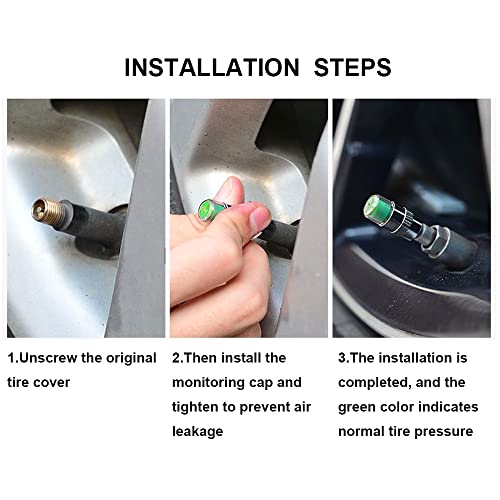 INSTALLATION STEPS

1.Unscrew the original tire cover

2.Then install the monitoring cap and tighten to prevent air leakage

3.The installation is completed, and the green color indicates normal tire pressure