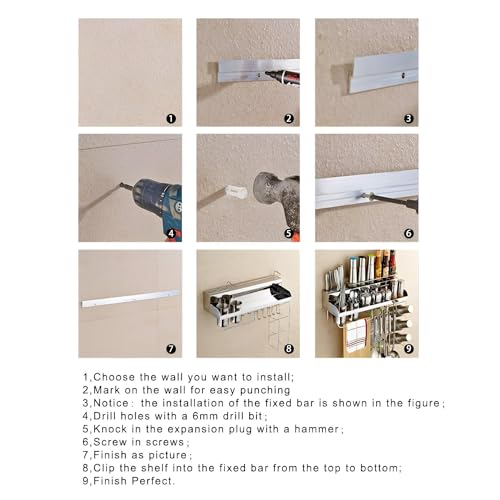 1
2
3
4
5
6
7
8
9

1,Choose the wall you want to install;
2,Mark on the wall for easy punching
3,Notice: the installation of the fixed bar is shown in the figure;
4,Drill holes with a 6mm drill bit;
5,Knock in the expansion plug with a hammer;
6,Screw in screws;
7,Finish as picture;
8,Clip the shelf into the fixed bar from the top to bottom;
9,Finish Perfect.