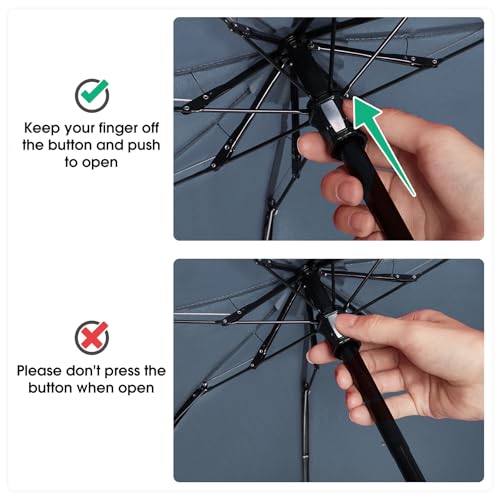 Keep your finger off the button and push to open

Please don't press the button when open