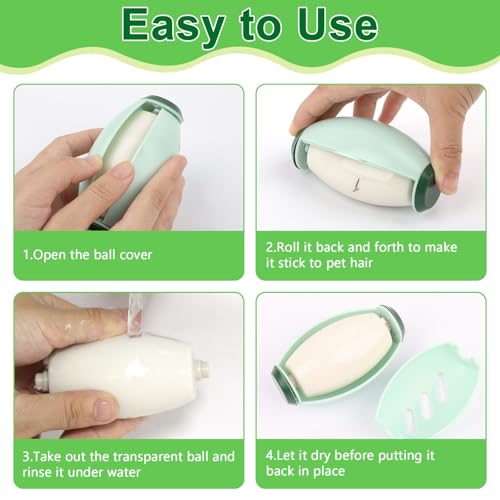 Easy to Use

1.Open the ball cover

2.Roll it back and forth to make it stick to pet hair

3.Take out the transparent ball and rinse it under water

4.Let it dry before putting it back in place