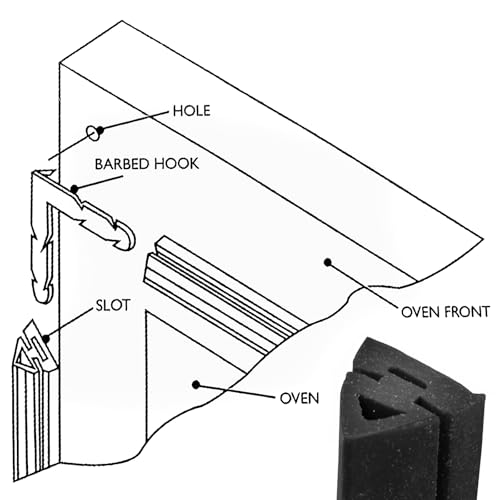 HOLE

BARBED HOOK

SLOT

OVEN FRONT

OVEN