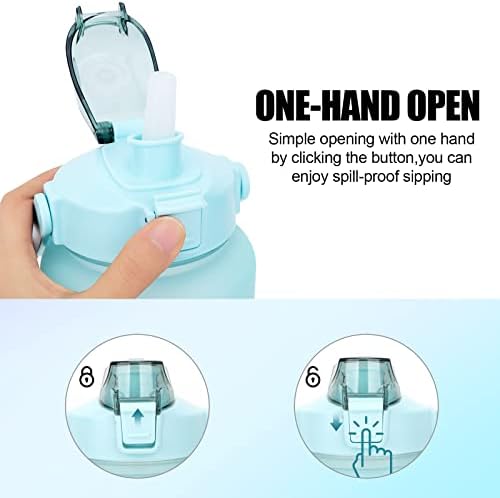 ONE-HAND OPEN

Simple opening with one hand by clicking the button,you can enjoy spill-proof sipping