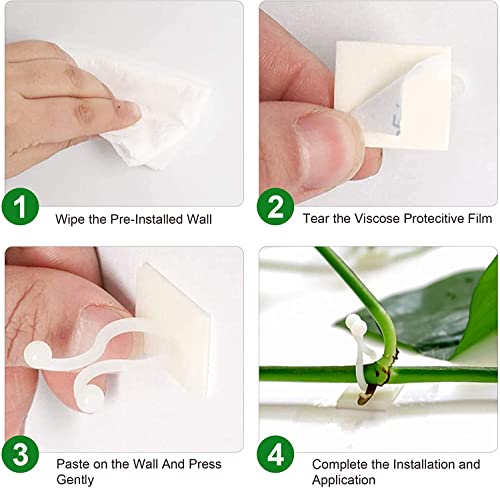 1 Wipe the Pre-Installed Wall

2 Tear the Viscose Protecitive Film

3 Paste on the Wall And Press Gently

4 Complete the Installation and Application