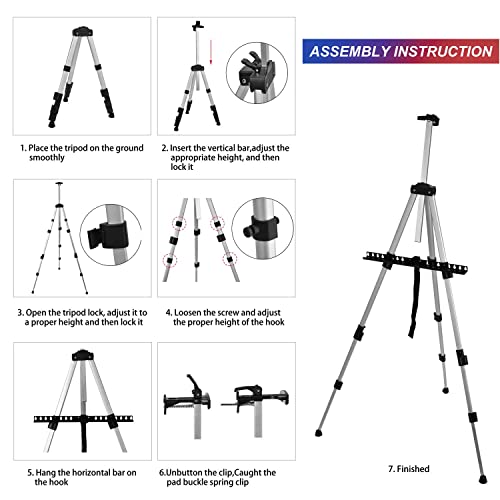 ASSEMBLY INSTRUCTION

1. Place the tripod on the ground smoothly

2. Insert the vertical bar,adjust the appropriate height, and then lock it

3. Open the tripod lock, adjust it to a proper height and then lock it

4. Loosen the screw and adjust the proper height of the hook

5. Hang the horizontal bar on the hook

6.Unbutton the clip,Caught the pad buckle spring clip

7. Finished