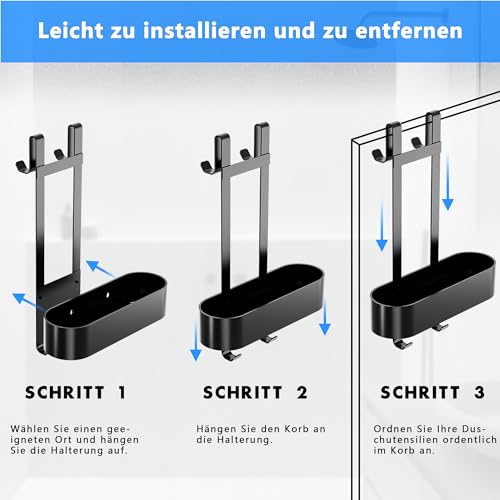 Leicht zu installieren und zu entfernen

SCHRITT 1

Wählen Sie einen geeigneten Ort und hängen Sie die Halterung auf.

SCHRITT 2

Hängen Sie den Korb an die Halterung.

SCHRITT 3

Ordnen Sie Ihre Duschutensilien ordentlich im Korb an.