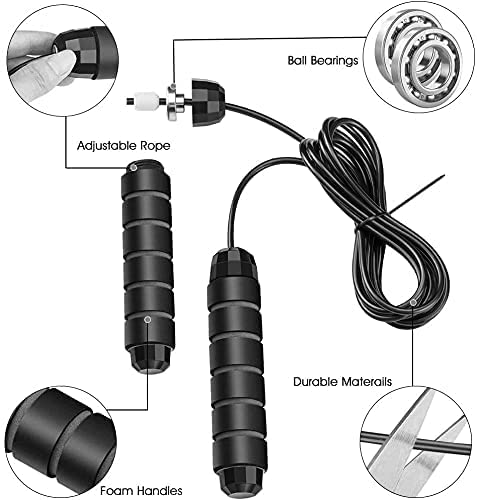 Ball Bearings

Adjustable Rope

Durable Materails

Foam Handles