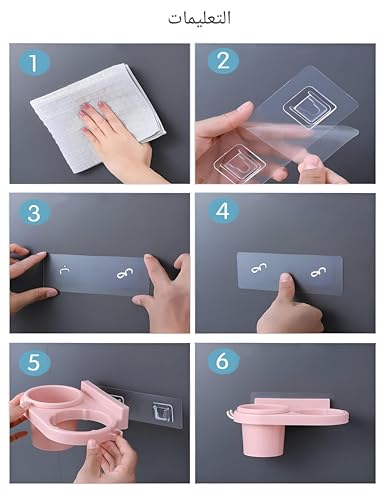 التعليمات

1

2

3

4

5

6