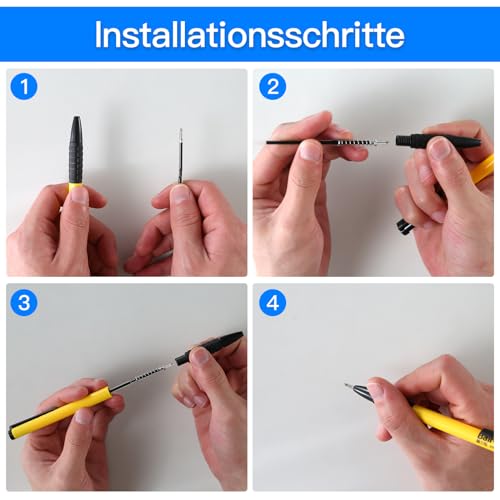 Installationsschritte

1

2

3

4