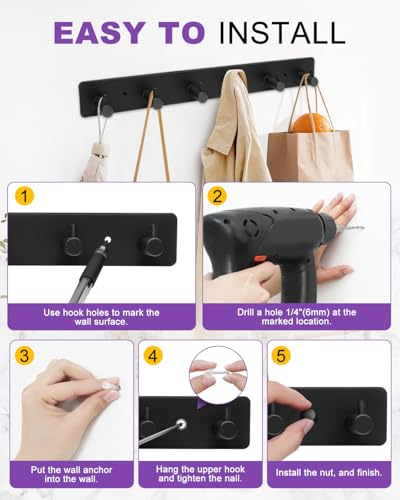 EASY TO INSTALL

1

Use hook holes to mark the wall surface.

2

Drill a hole 1/4"(6mm) at the marked location.

3

Put the wall anchor into the wall.

4

Hang the upper hook and tighten the nail.

5

Install the nut, and finish.