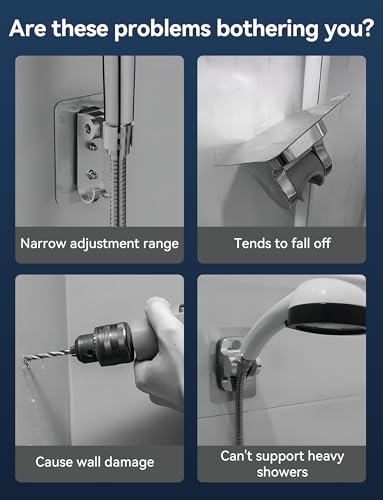 Are these problems bothering you?

Narrow adjustment range

Tends to fall off

Cause wall damage

Can't support heavy showers