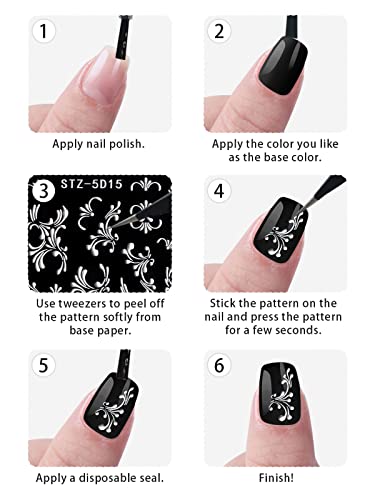 1

Apply nail polish.

2

Apply the color you like as the base color.

3

STZ-5D15

Use tweezers to peel off the pattern softly from base paper.

4

Stick the pattern on the nail and press the pattern for a few seconds.

5

Apply a disposable seal.

6

Finish!