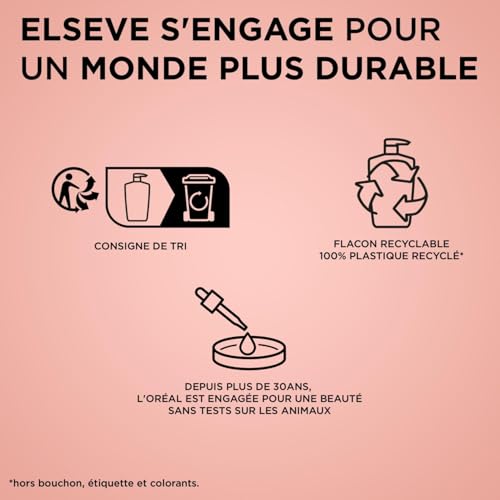 ELSEVE S'ENGAGE POUR UN MONDE PLUS DURABLE

CONSIGNE DE TRI

FLACON RECYCLABLE
100% PLASTIQUE RECYCLÉ*

DEPUIS PLUS DE 30ANS,
L'ORÉAL EST ENGAGÉE POUR UNE BEAUTÉ
SANS TESTS SUR LES ANIMAUX

*hors bouchon, étiquette et colorants.