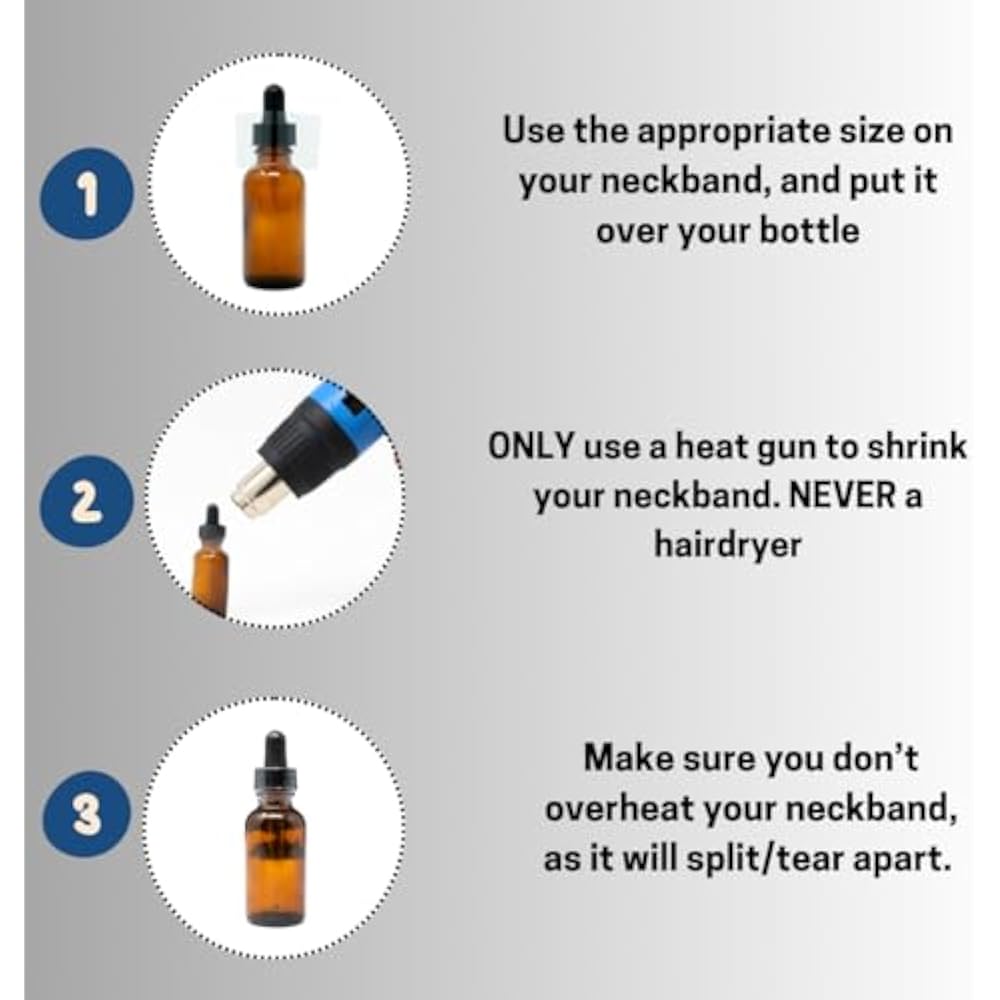 1

Use the appropriate size on your neckband, and put it over your bottle

2

ONLY use a heat gun to shrink your neckband. NEVER a hairdryer

3

Make sure you don't overheat your neckband, as it will split/tear apart.