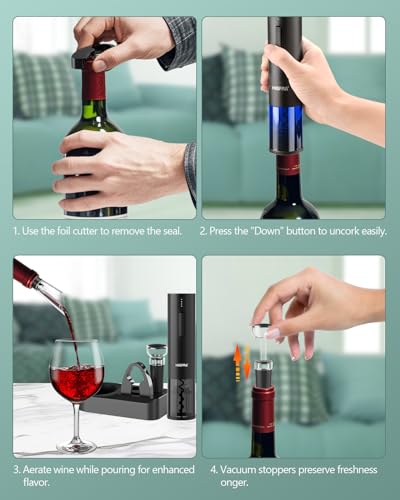 1. Use the foil cutter to remove the seal.

2. Press the "Down" button to uncork easily.

3. Aerate wine while pouring for enhanced flavor.

4. Vacuum stoppers preserve freshness onger.