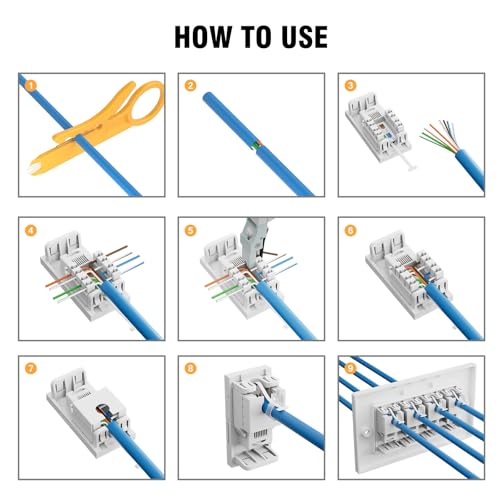 HOW TO USE

1

2

3

4

5

6

7

8

9