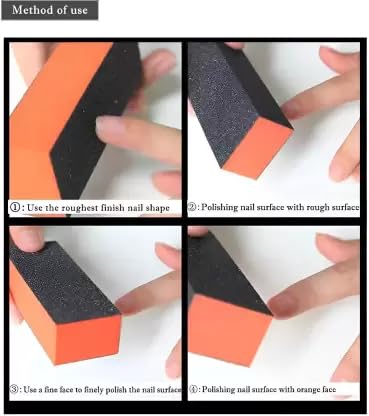 Method of use

①: Use the roughest finish nail shape

②: Polishing nail surface with rough surface

③: Use a fine face to finely polish the nail surface

④: Polishing nail surface with orange face